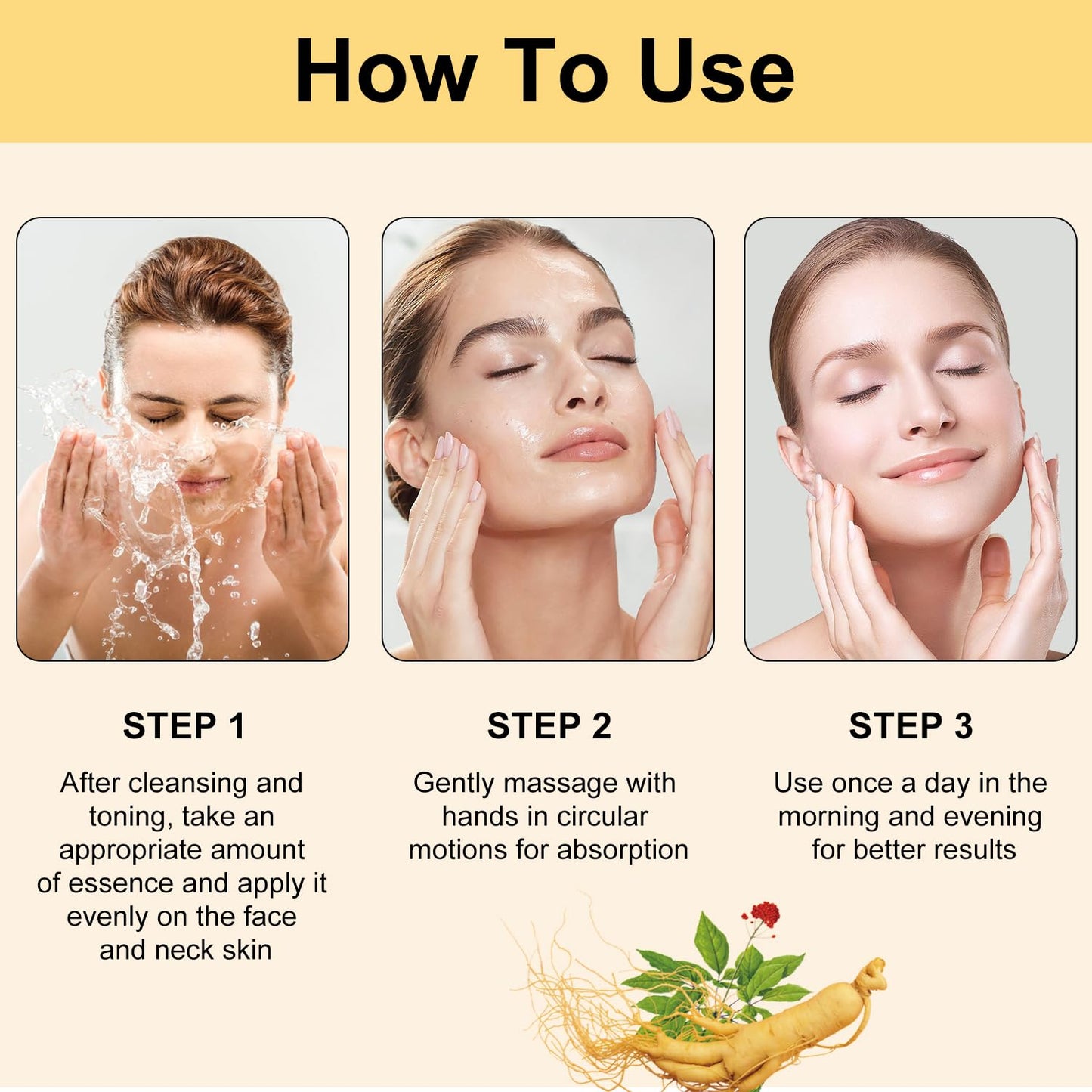 How To Use

STEP 1

After cleansing and toning, take an appropriate amount of essence and apply it evenly on the face and neck skin

STEP 2

Gently massage with hands in circular motions for absorption

STEP 3

Use once a day in the morning and evening for better results