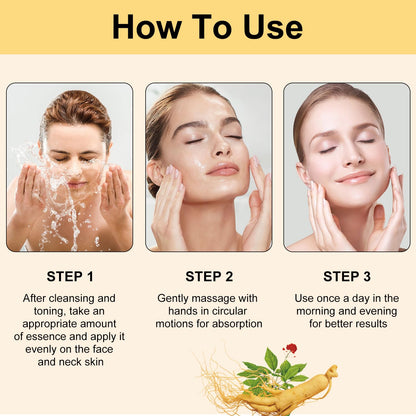 How To Use

STEP 1

After cleansing and toning, take an appropriate amount of essence and apply it evenly on the face and neck skin

STEP 2

Gently massage with hands in circular motions for absorption

STEP 3

Use once a day in the morning and evening for better results